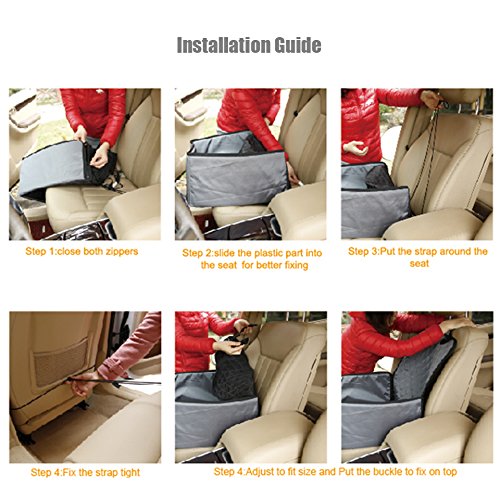 Installation Guide

Step 1:close both zippers

Step 2:slide the plastic part into the seat for better fixing

Step 3:Put the strap around the seat

Step 4:Fix the strap tight

Step 4:Adjust to fit size and Put the buckle to fix on top